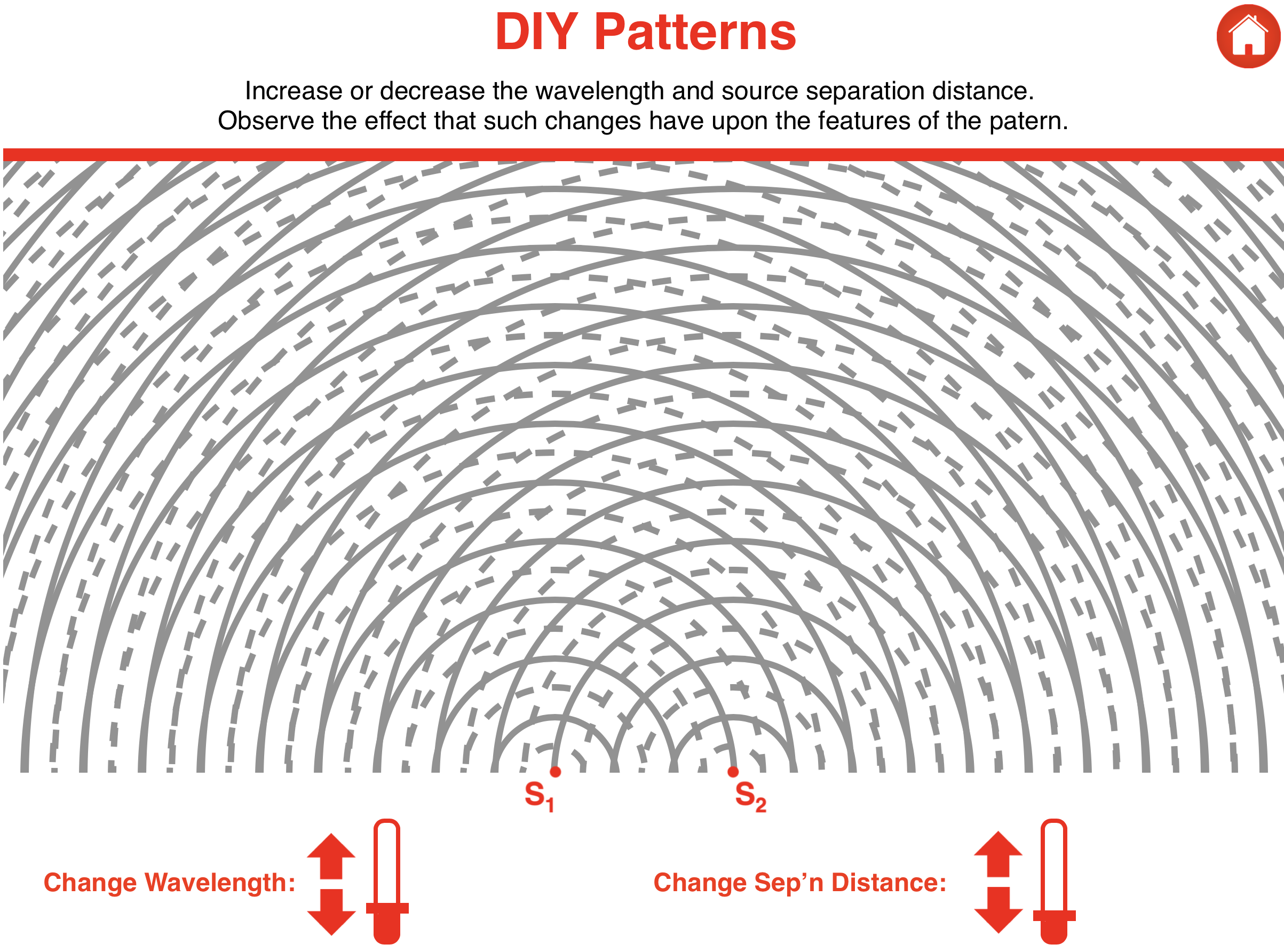 DIY Patterns

Increase or decrease the wavelength and source separation distance. Observe the effect that such changes have upon the features of the patern.

$S_1$

$S_2$

Change Wavelength:

Change Sep'n Distance: